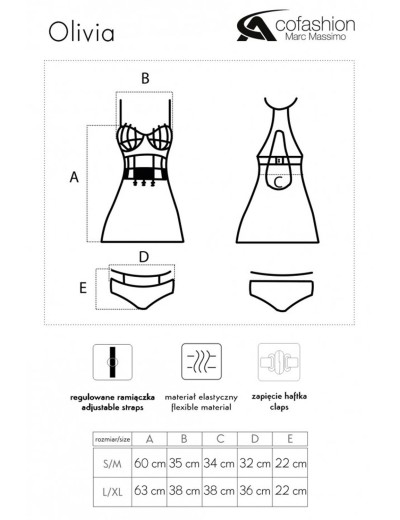 Olivia

cofashion
Marc Massimo

B

A

C

D

E

regulowane ramiączka
adjustable straps

materiał elastyczny
flexible material

zapięcie haftka
claps

| rozmiar/size | A | B | C | D | E |
|---|---|---|---|---|---|
| S/M | 60 cm | 35 cm | 34 cm | 32 cm | 22 cm |
| L/XL | 63 cm | 38 cm | 38 cm | 36 cm | 22 cm |